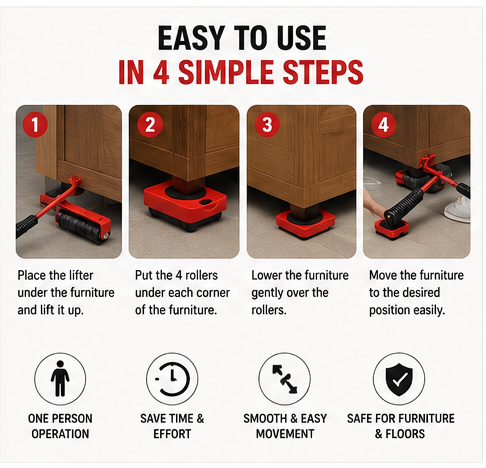 EASY TO USE
IN 4 SIMPLE STEPS

1

Place the lifter under the furniture and lift it up.

2

Put the 4 rollers under each corner of the furniture.

3

Lower the furniture gently over the rollers.

4

Move the furniture to the desired position easily.

ONE PERSON OPERATION

SAVE TIME & EFFORT

SMOOTH & EASY MOVEMENT

SAFE FOR FURNITURE & FLOORS